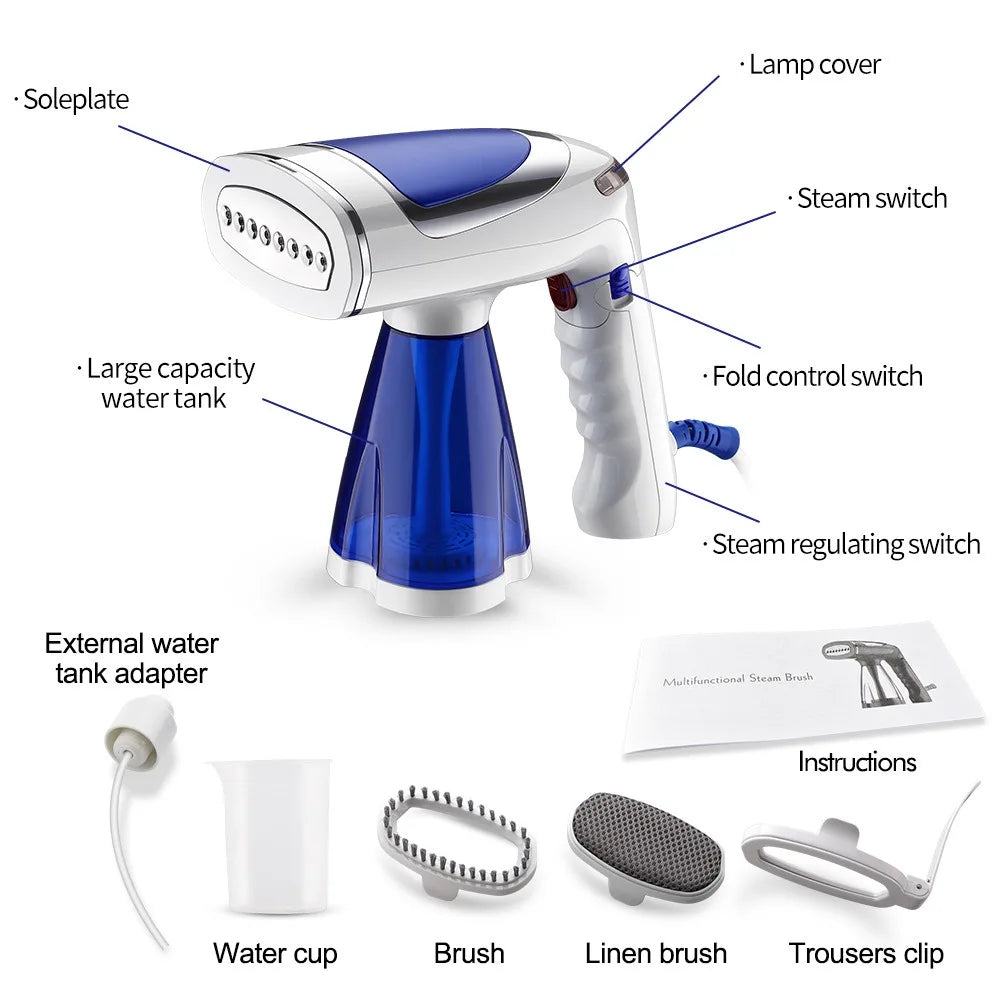 · Soleplate

· Lamp cover

· Steam switch

· Large capacity water tank

· Fold control switch

· Steam regulating switch

External water tank adapter

Multifunctional Steam Brush

Instructions

Water cup

Brush

Linen brush

Trousers clip