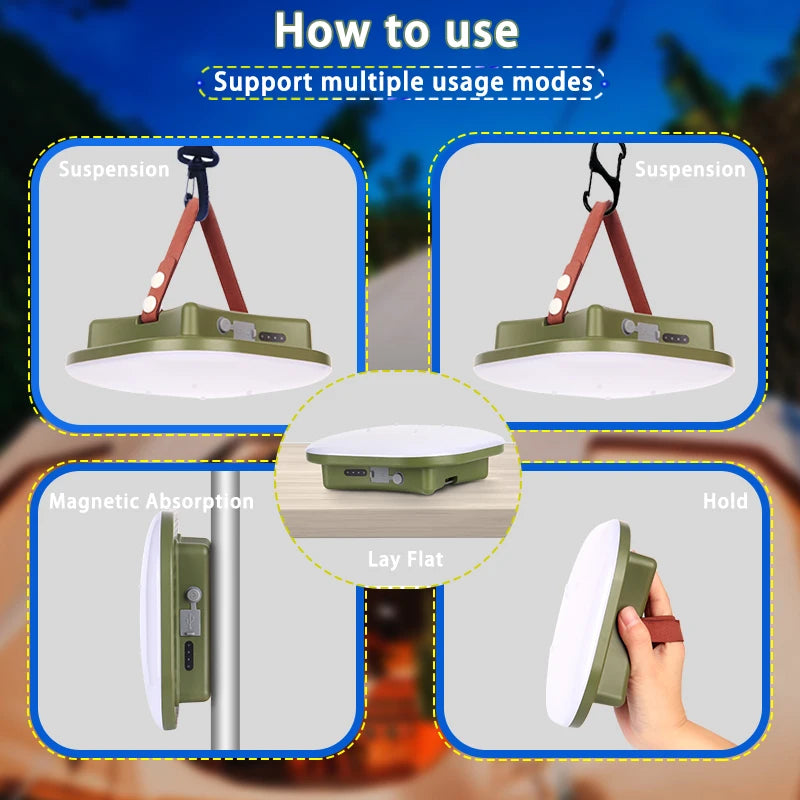 How to use

Support multiple usage modes

Suspension

Suspension

Magnetic Absorption

Lay Flat

Hold